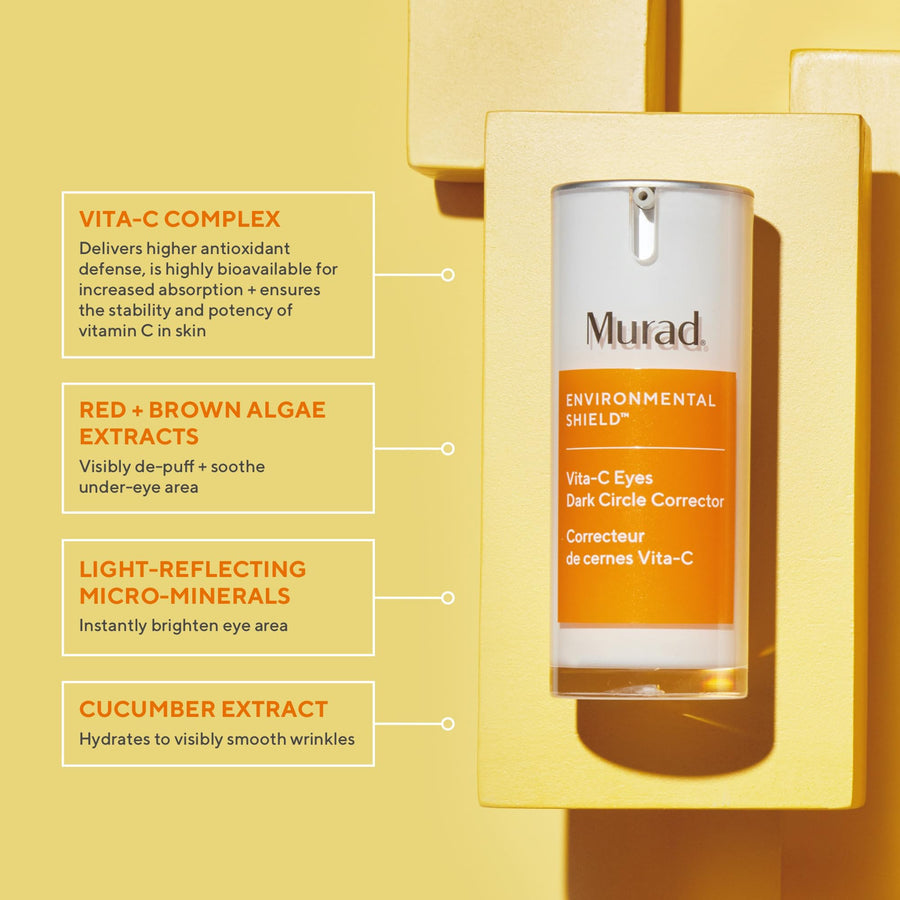 VITA-C COMPLEX
Delivers higher antioxidant defense, is highly bioavailable for increased absorption + ensures the stability and potency of vitamin C in skin

RED + BROWN ALGAE EXTRACTS
Visibly de-puff + soothe under-eye area

LIGHT-REFLECTING MICRO-MINERALS
Instantly brighten eye area

CUCUMBER EXTRACT
Hydrates to visibly smooth wrinkles

Murad.

ENVIRONMENTAL SHIELD™

Vita-C Eyes Dark Circle Corrector

Correcteur de cernes Vita-C