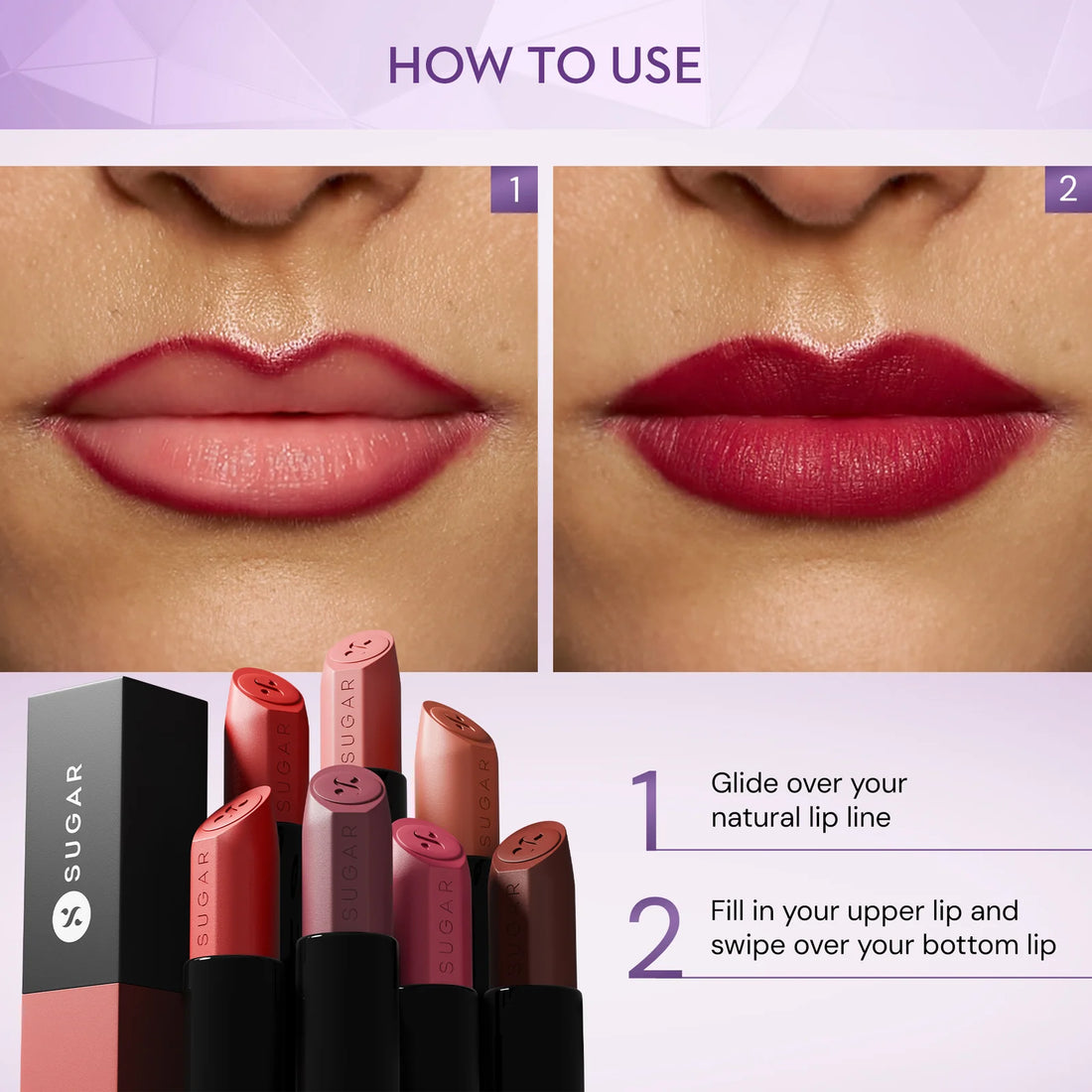 HOW TO USE

1

2

SUGAR

SUGAR

SUGAR

SUGAR

SUGAR

SUGAR

SUGAR

SUGAR

1 Glide over your natural lip line

2 Fill in your upper lip and swipe over your bottom lip