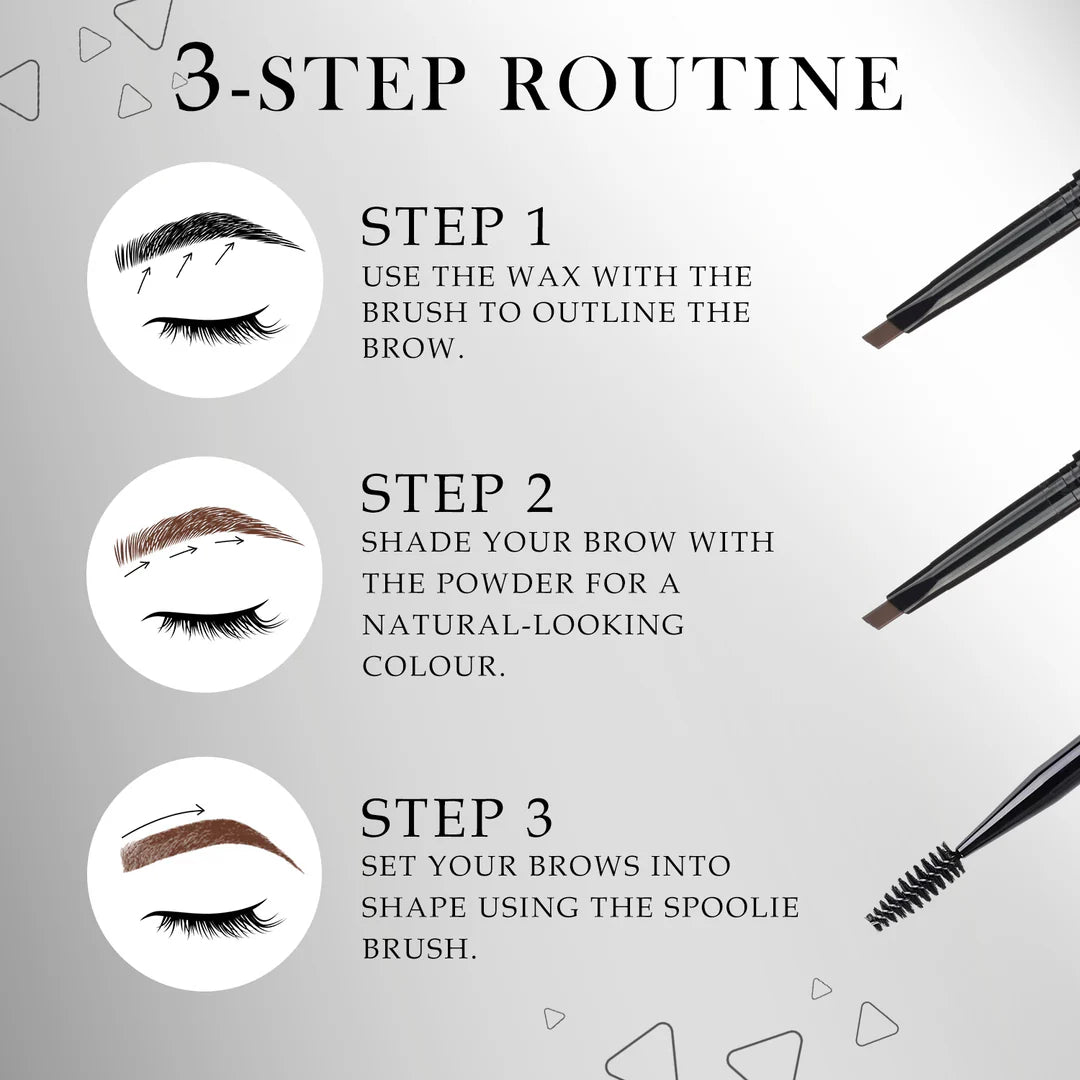 3-STEP ROUTINE

STEP 1
USE THE WAX WITH THE BRUSH TO OUTLINE THE BROW.

STEP 2
SHADE YOUR BROW WITH THE POWDER FOR A NATURAL-LOOKING COLOUR.

STEP 3
SET YOUR BROWS INTO SHAPE USING THE SPOOLIE BRUSH.