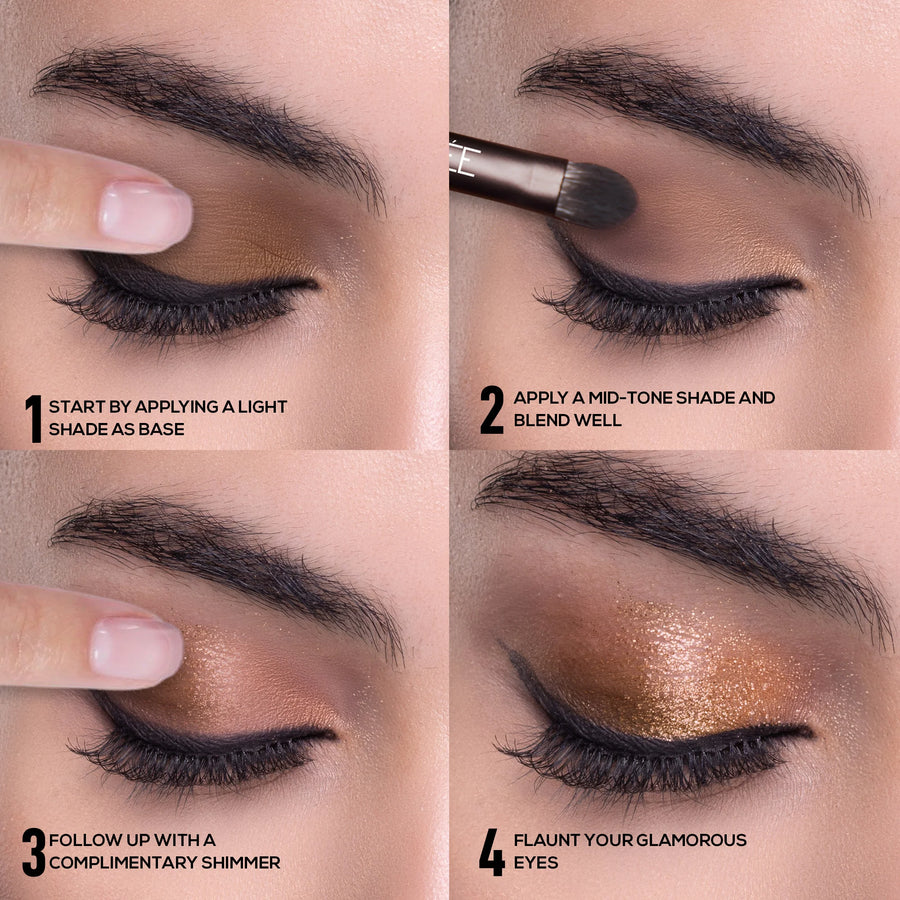 1 START BY APPLYING A LIGHT SHADE AS BASE

2 APPLY A MID-TONE SHADE AND BLEND WELL

3 FOLLOW UP WITH A COMPLIMENTARY SHIMMER

4 FLAUNT YOUR GLAMOROUS EYES