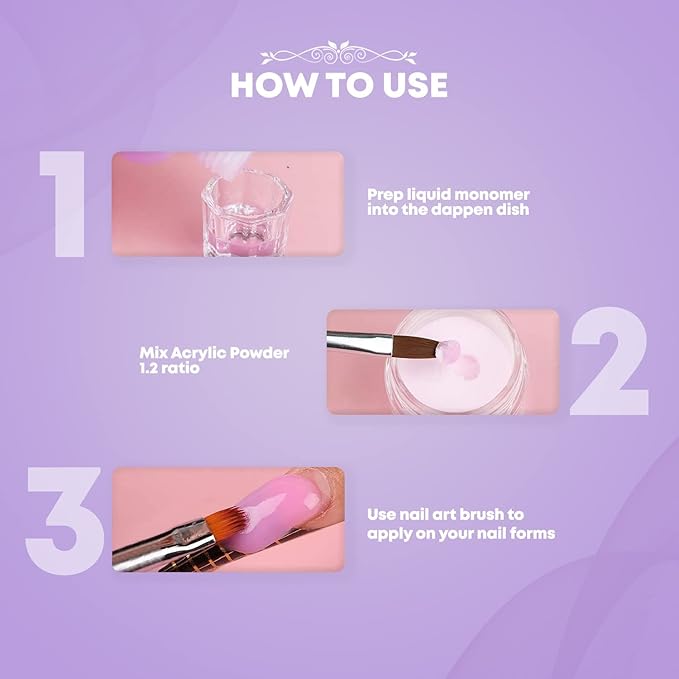 HOW TO USE

1

Prep liquid monomer into the dappen dish

Mix Acrylic Powder 1.2 ratio

2

3

Use nail art brush to apply on your nail forms