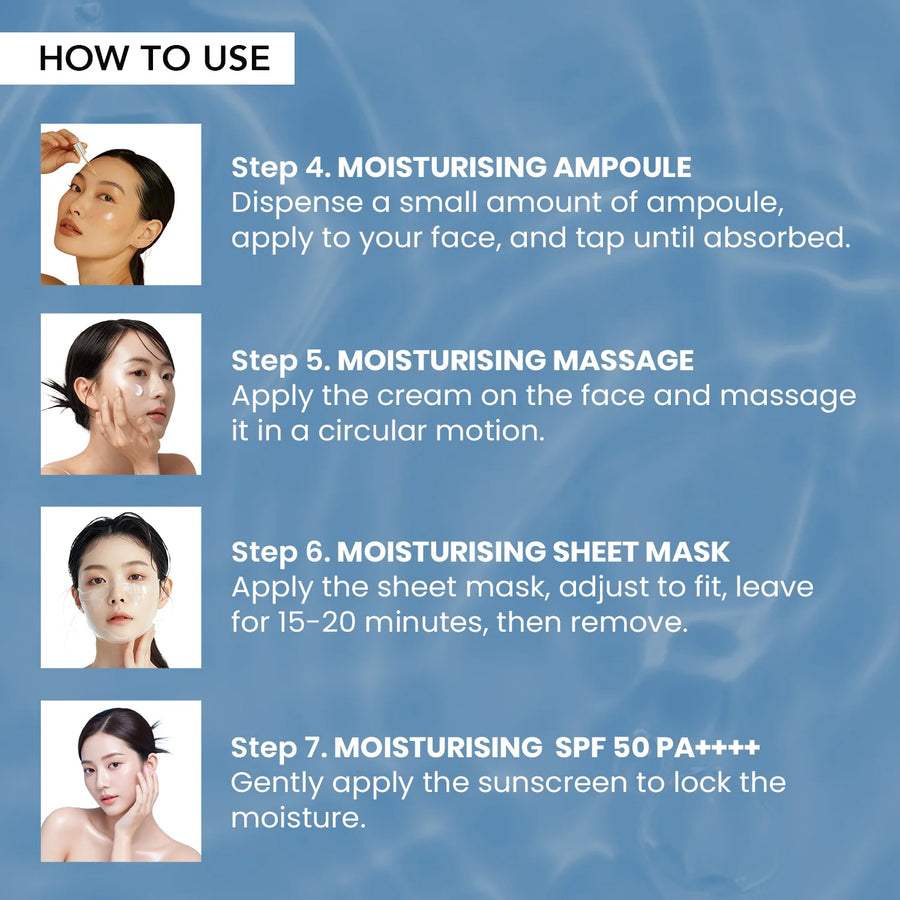 HOW TO USE

Step 4. MOISTURISING AMPOULE
Dispense a small amount of ampoule, apply to your face, and tap until absorbed.

Step 5. MOISTURISING MASSAGE
Apply the cream on the face and massage it in a circular motion.

Step 6. MOISTURISING SHEET MASK
Apply the sheet mask, adjust to fit, leave for 15-20 minutes, then remove.

Step 7. MOISTURISING SPF 50 PA++++
Gently apply the sunscreen to lock the moisture.