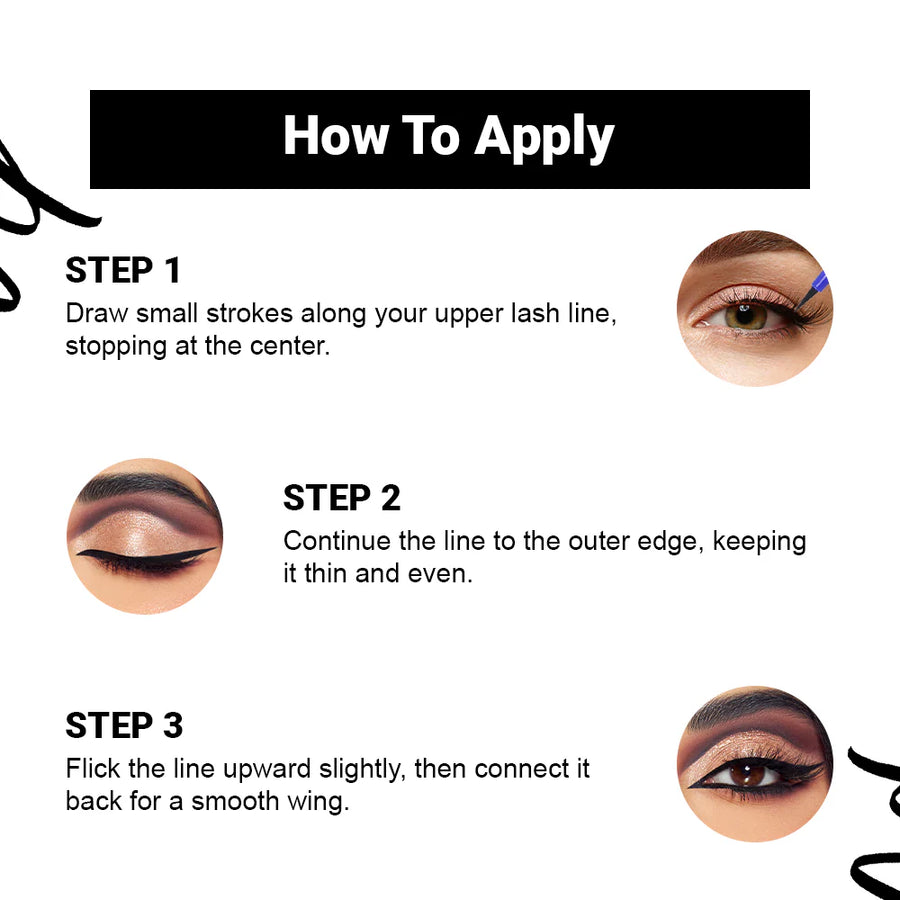 How To Apply

STEP 1
Draw small strokes along your upper lash line, stopping at the center.

STEP 2
Continue the line to the outer edge, keeping it thin and even.

STEP 3
Flick the line upward slightly, then connect it back for a smooth wing.